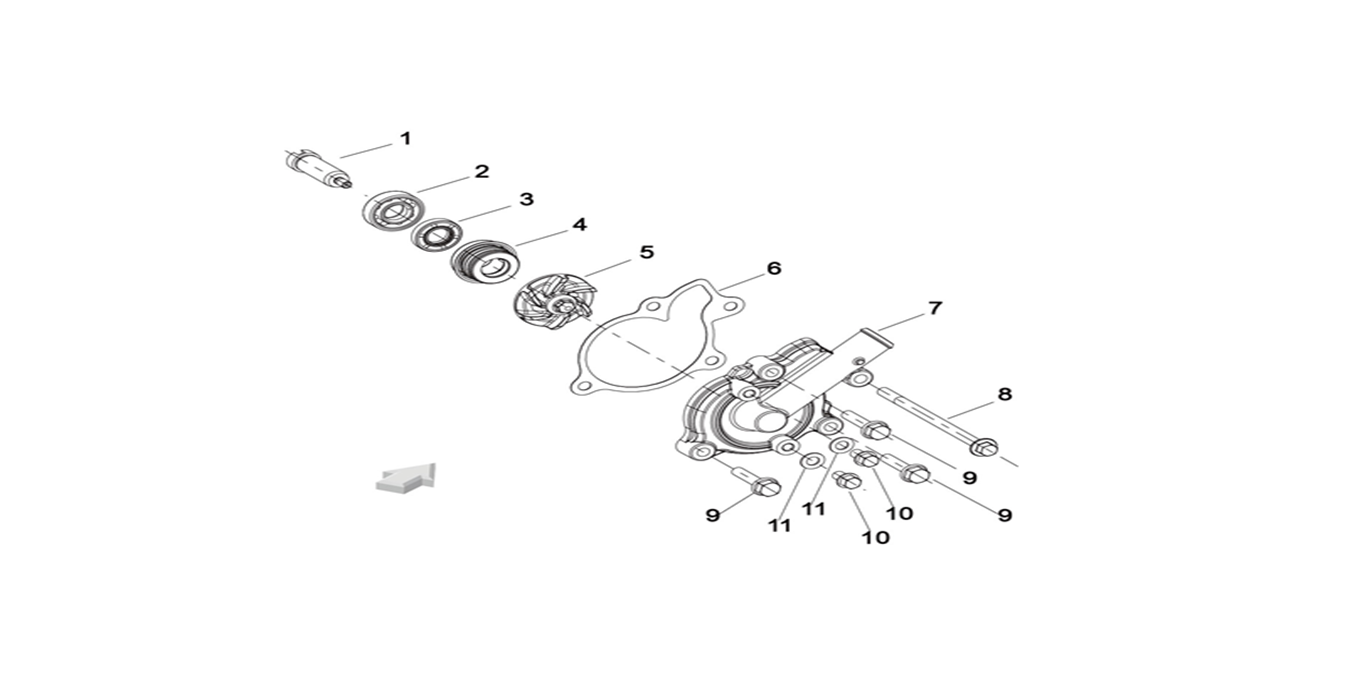 1
2
3
4
5
6
7
8
9
9
9
11
11
10
10