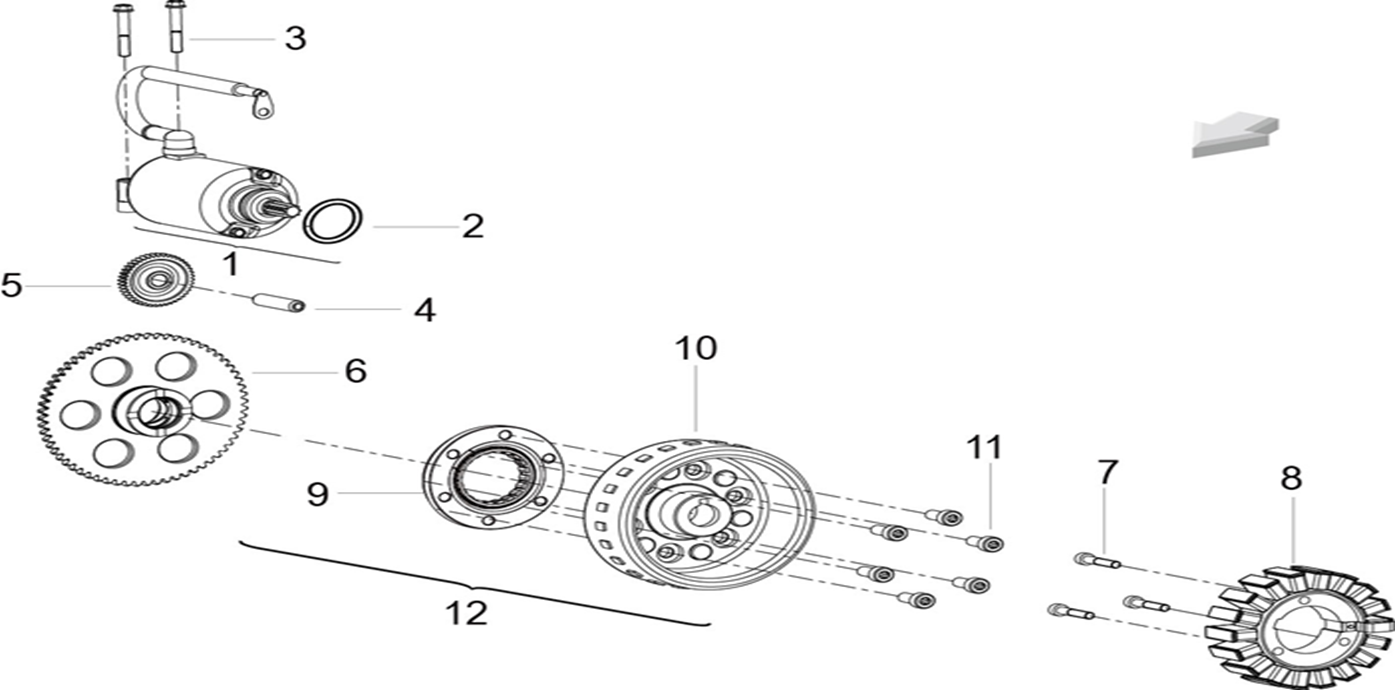 3
2
1
5
4
6
10
11
7
8
9
12