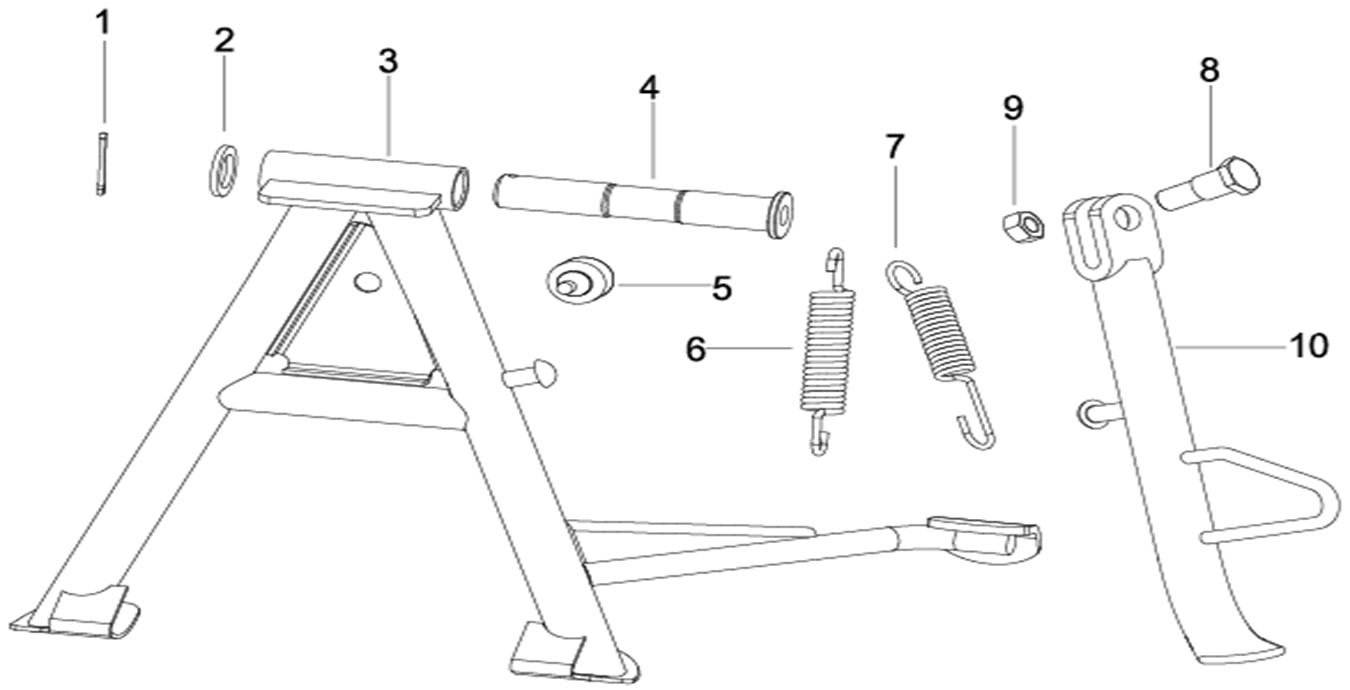 1
2
3
4
5
6
7
9
8
10