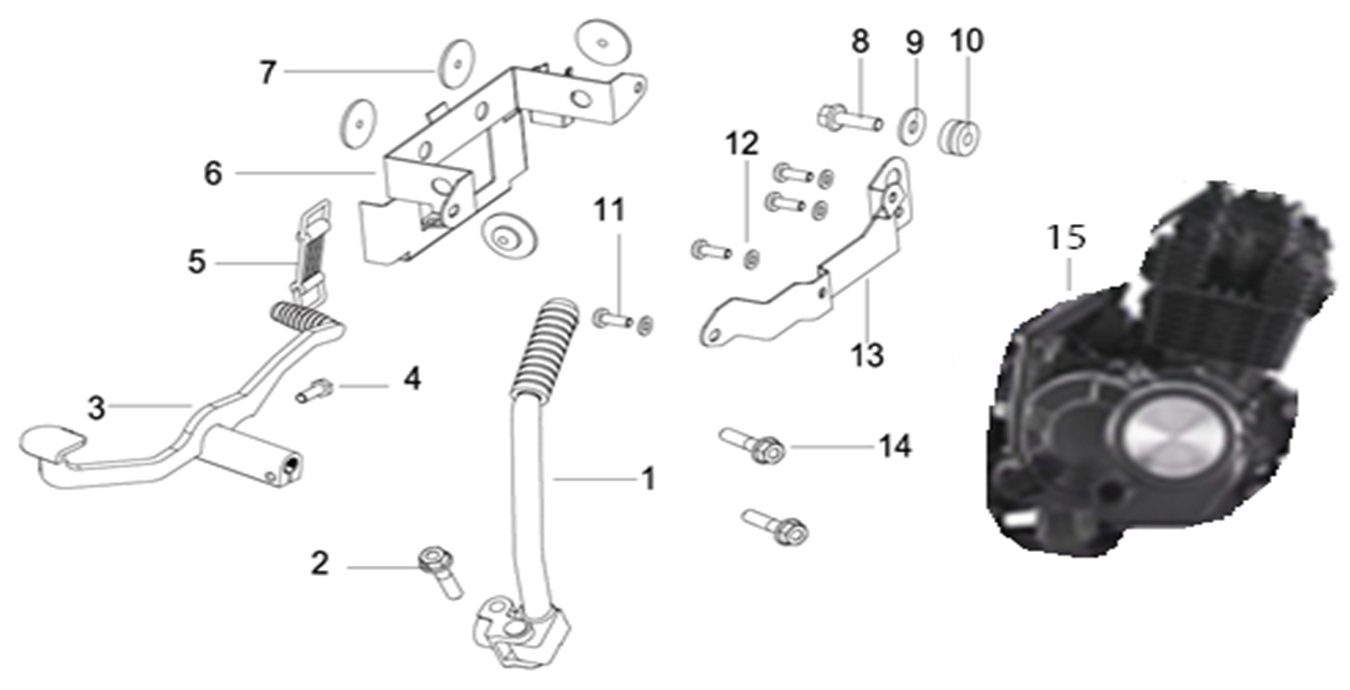 7
8
9
10
6
12
11
5
15
13
4
3
14
1
2