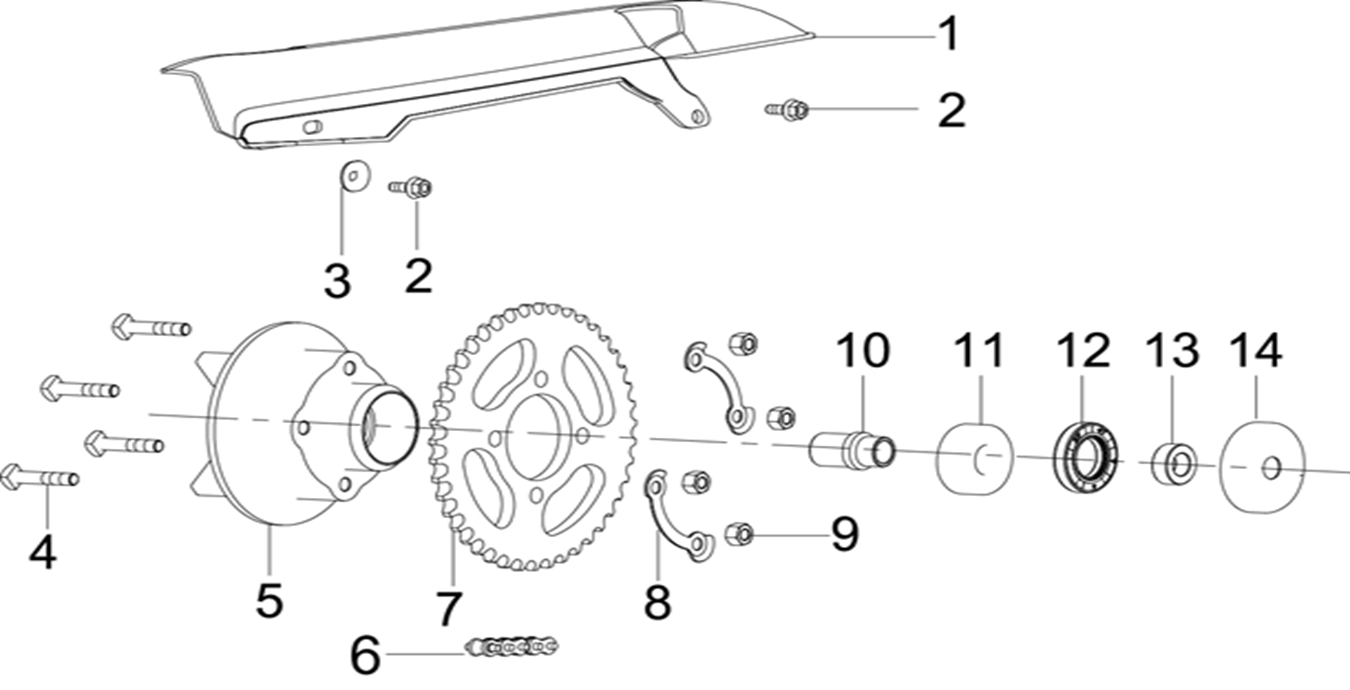 1
2
3
2
10
11
12
13
14
4
5
7
8
9
6